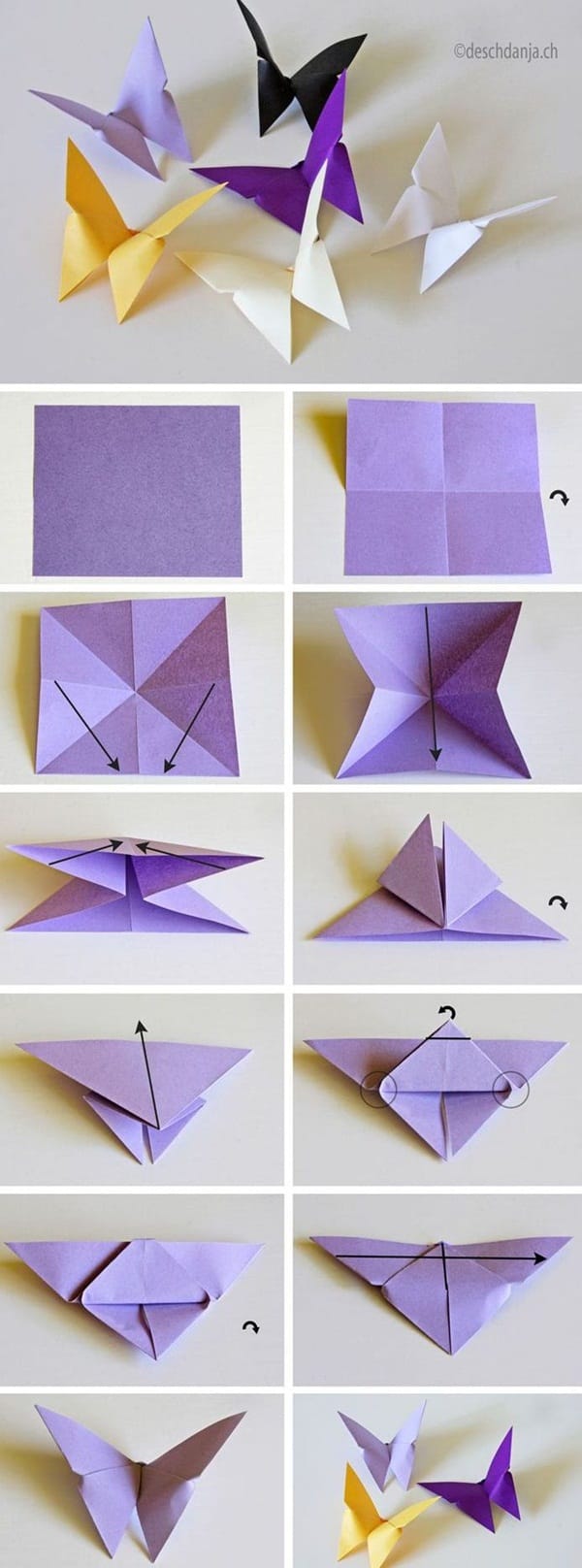 ©deschdanja.ch